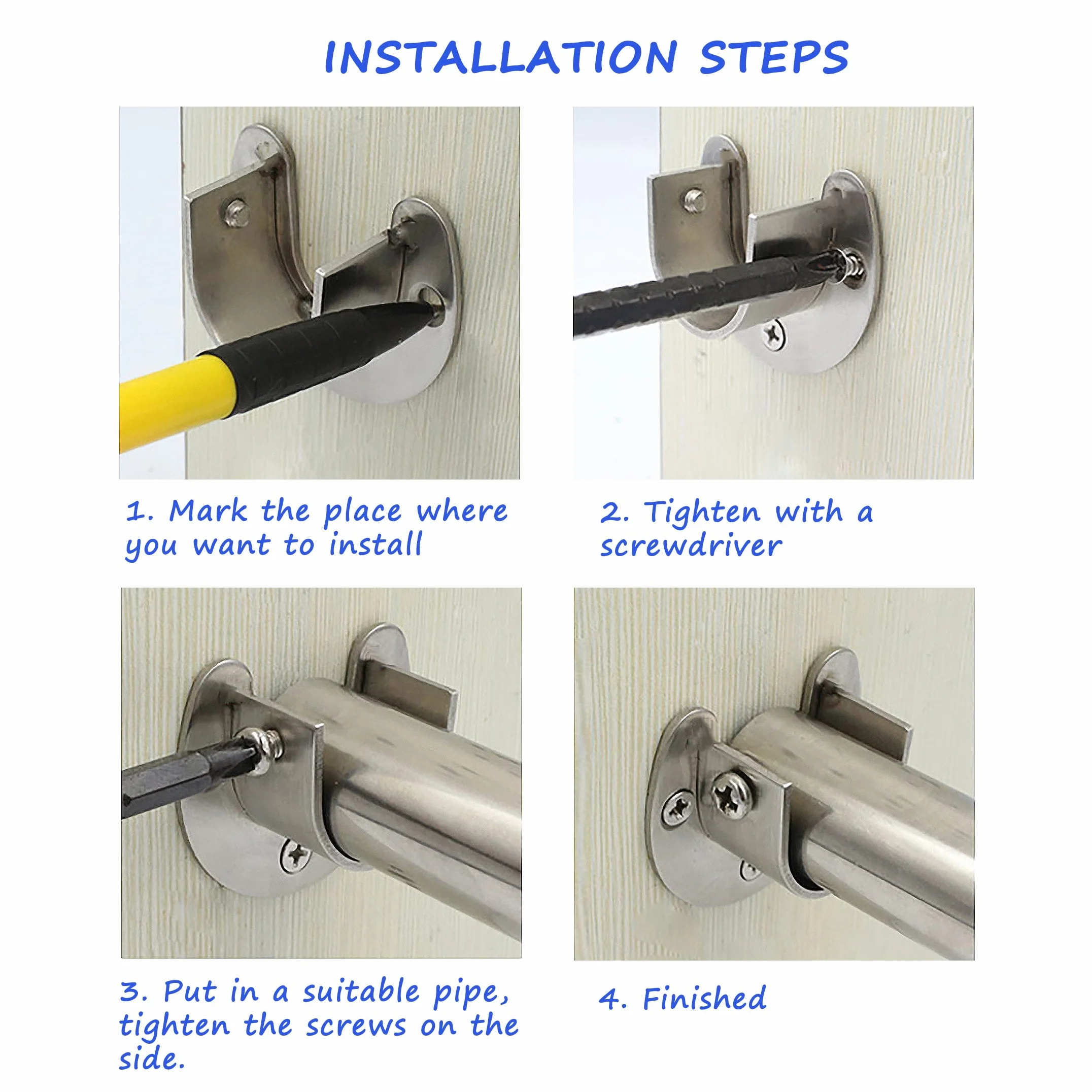 INSTALLATION STEPS

1. Mark the place where you want to install

2. Tighten with a screwdriver

3. Put in a suitable pipe, tighten the screws on the side.

4. Finished