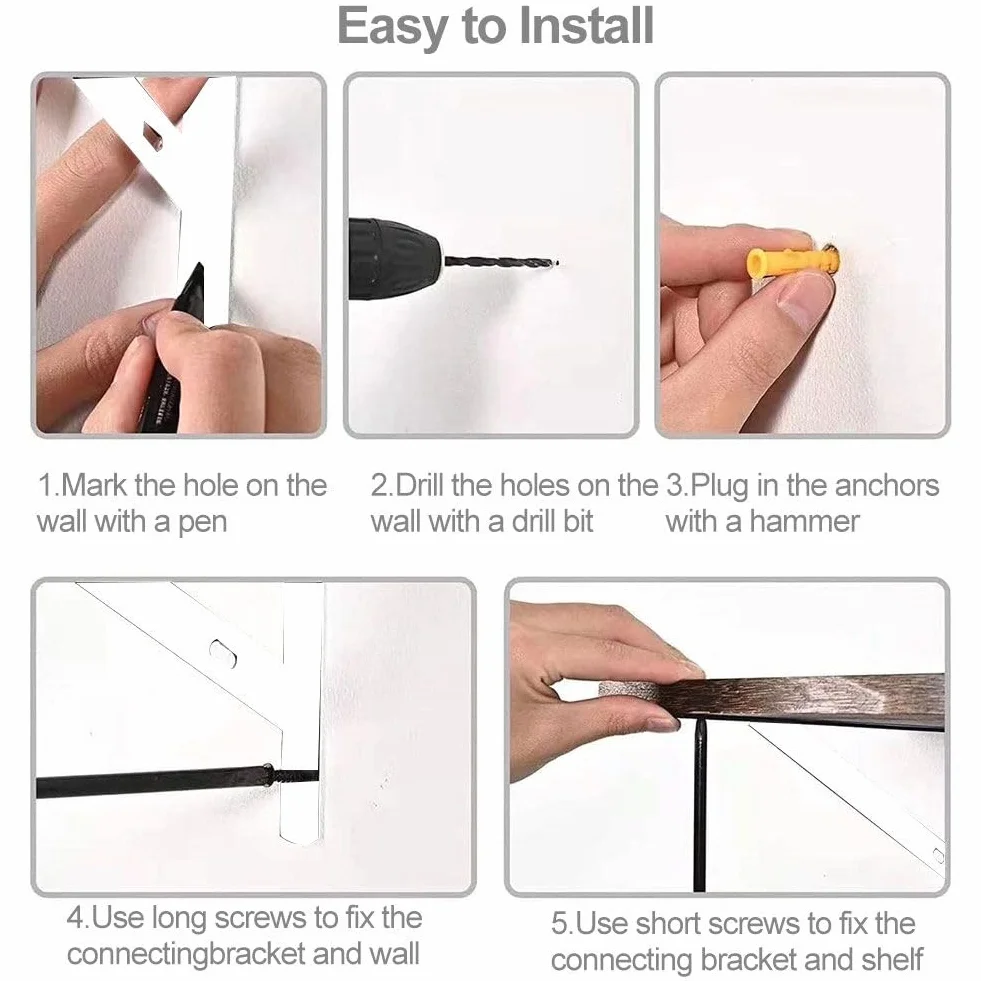 Easy to Install

1.Mark the hole on the wall with a pen

2.Drill the holes on the wall with a drill bit

3.Plug in the anchors with a hammer

4.Use long screws to fix the connectingbracket and wall

5.Use short screws to fix the connecting bracket and shelf