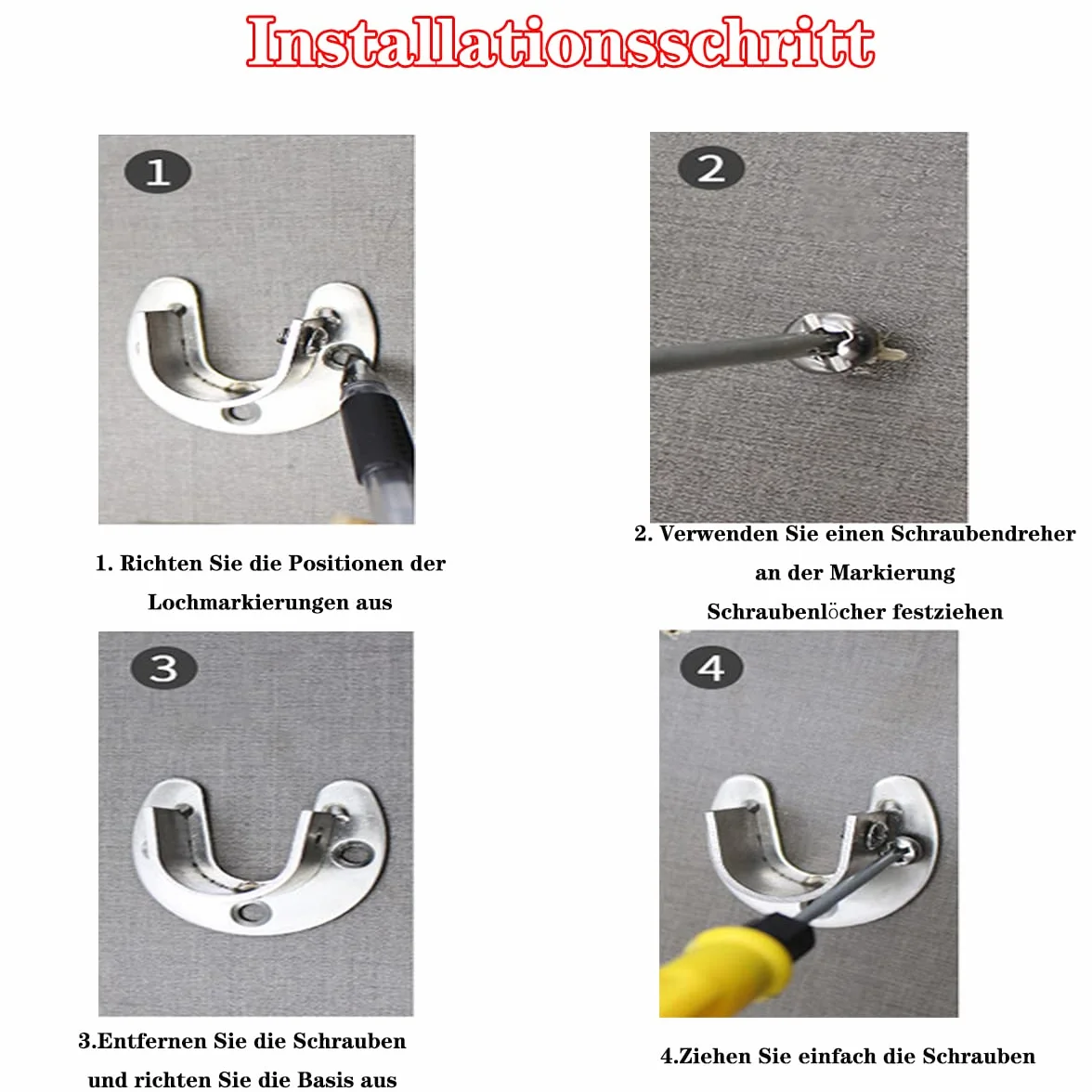 Installationsschritt

1

1. Richten Sie die Positionen der Lochmarkierungen aus

2

2. Verwenden Sie einen Schraubendreher an der Markierung Schraubenlöcher festziehen

3

3.Entfernen Sie die Schrauben und richten Sie die Basis aus

4

4.Ziehen Sie einfach die Schrauben