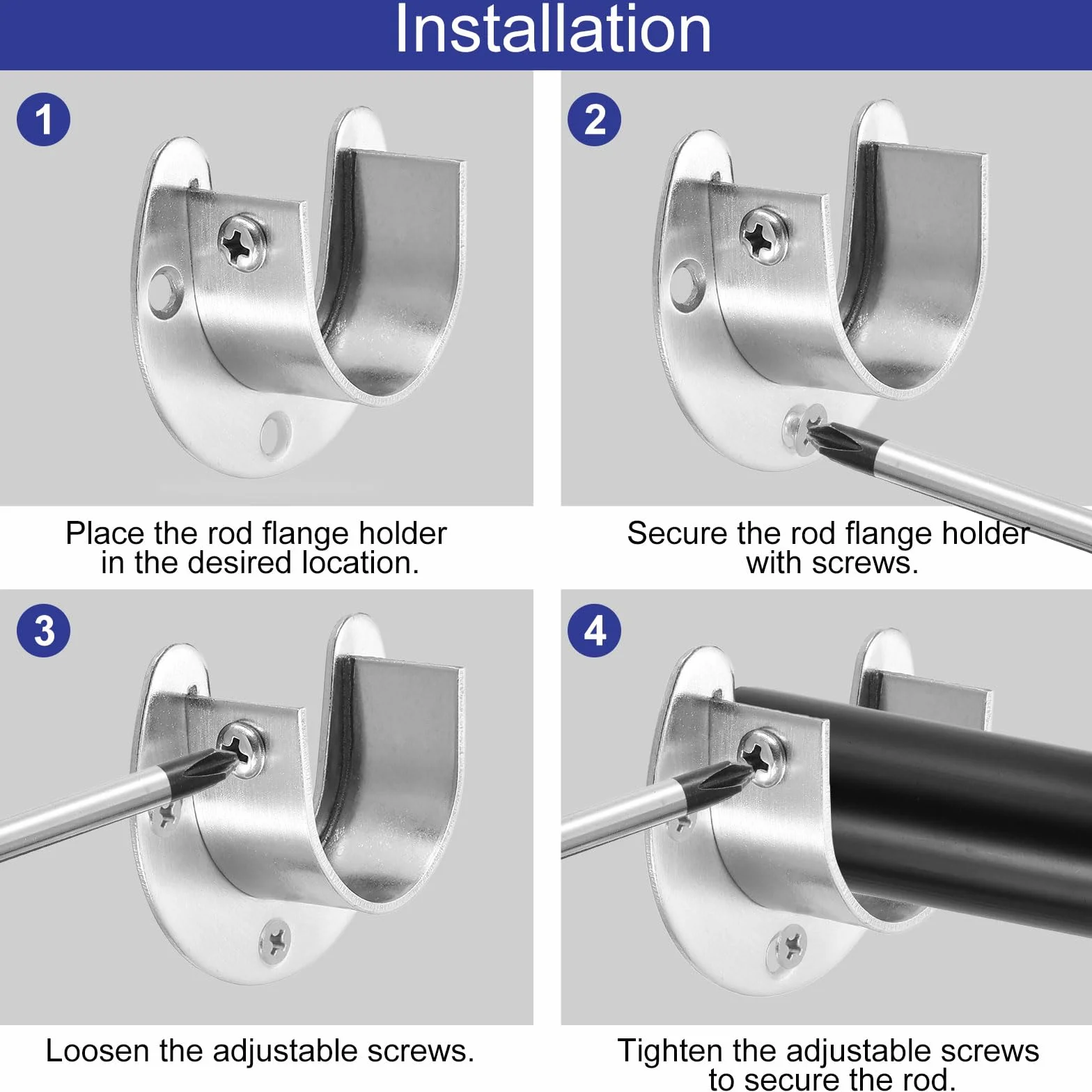 Installation

1

Place the rod flange holder in the desired location.

2

Secure the rod flange holder with screws.

3

Loosen the adjustable screws.

4

Tighten the adjustable screws to secure the rod.