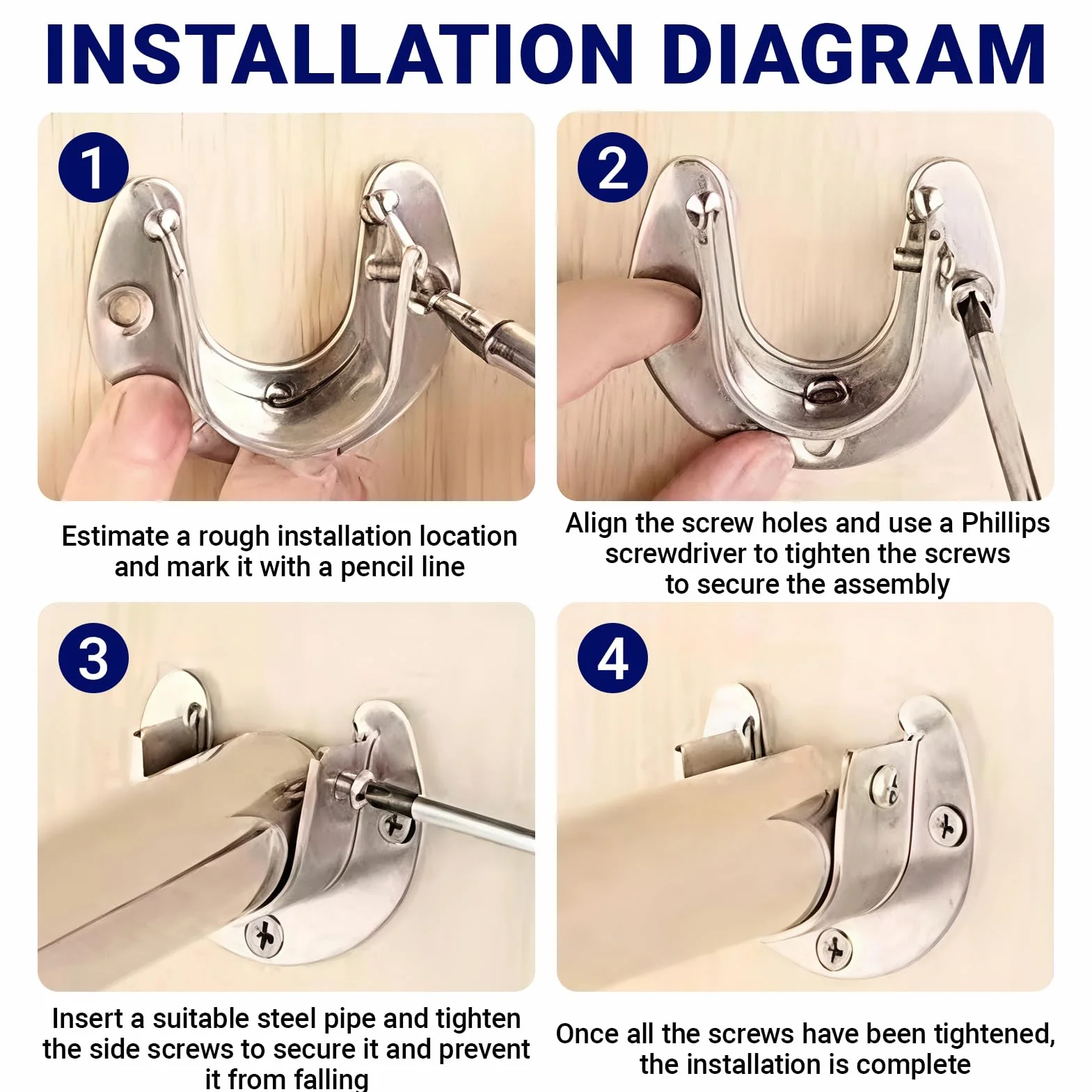 INSTALLATION DIAGRAM

1

Estimate a rough installation location and mark it with a pencil line

2

Align the screw holes and use a Phillips screwdriver to tighten the screws to secure the assembly

3

Insert a suitable steel pipe and tighten the side screws to secure it and prevent it from falling

4

Once all the screws have been tightened, the installation is complete