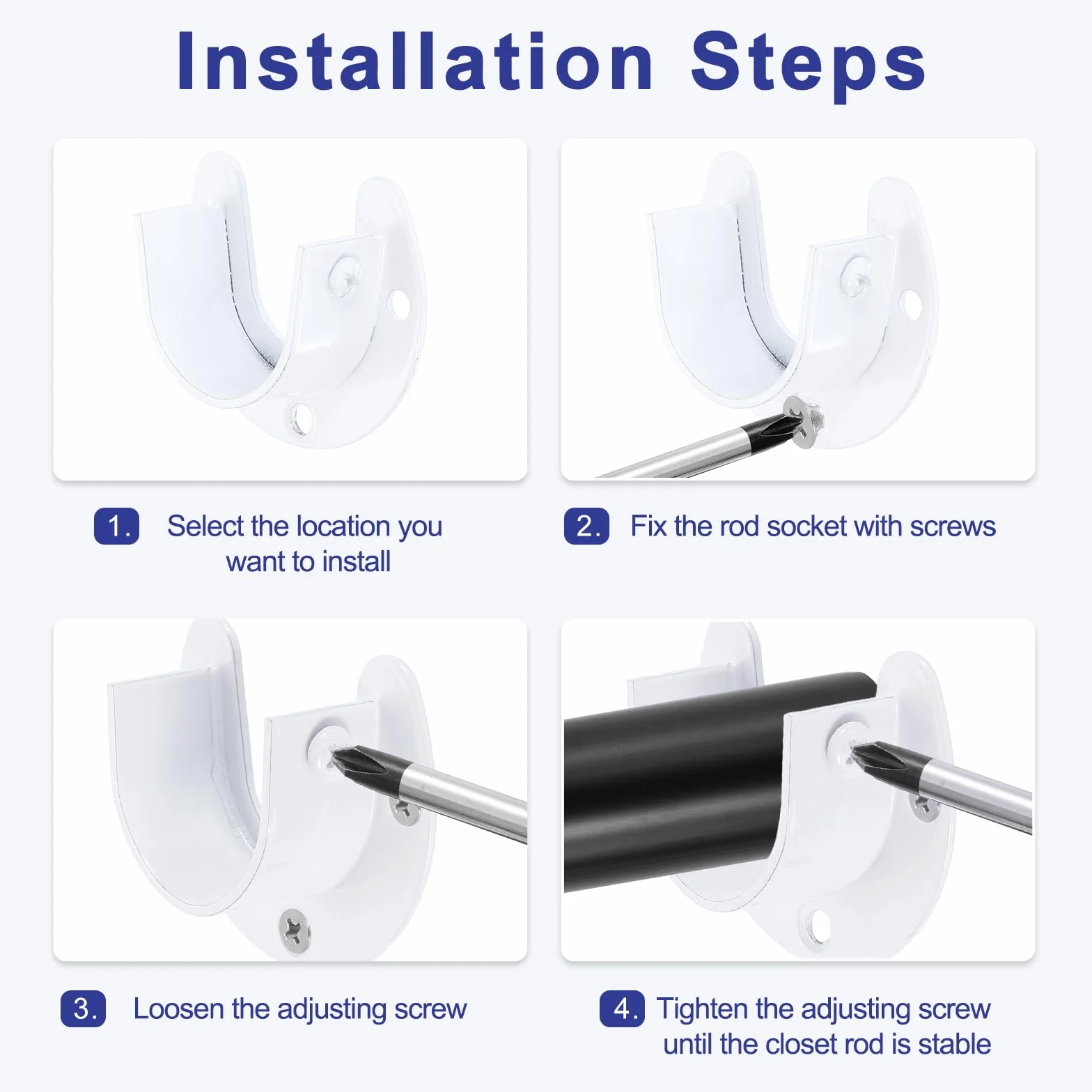 Installation Steps

1. Select the location you want to install

2. Fix the rod socket with screws

3. Loosen the adjusting screw

4. Tighten the adjusting screw until the closet rod is stable